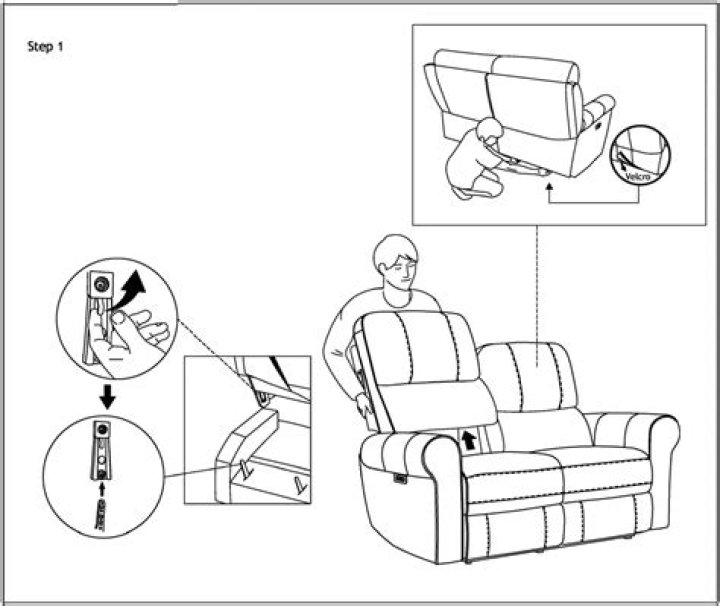 Step 1

Velcro