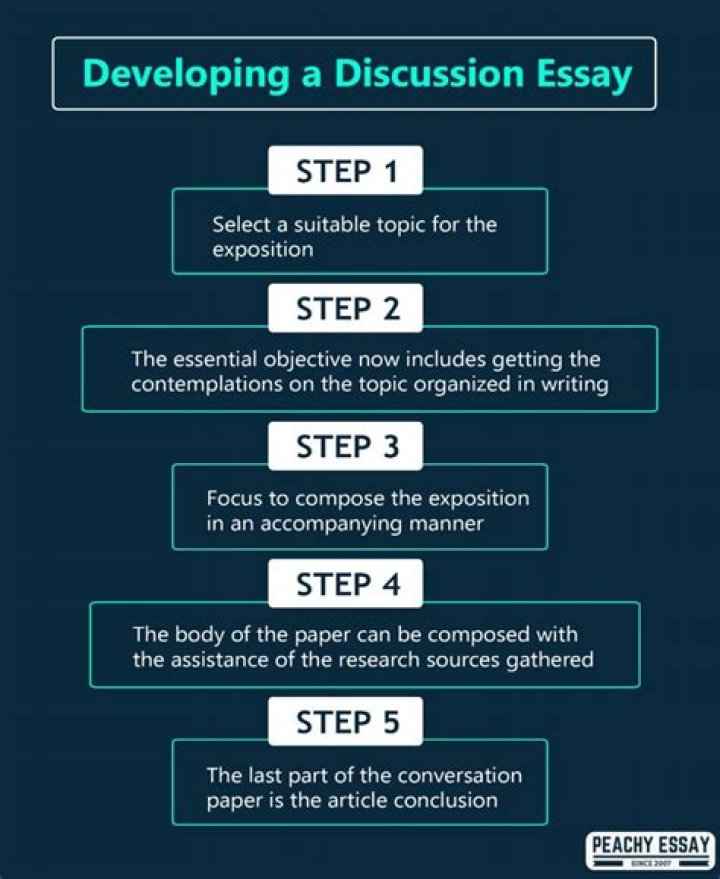 Developing a Discussion Essay

STEP 1

Select a suitable topic for the exposition

STEP 2

The essential objective now includes getting the contemplations on the topic organized in writing

STEP 3

Focus to compose the exposition in an accompanying manner

STEP 4

The body of the paper can be composed with the assistance of the research sources gathered

STEP 5

The last part of the conversation paper is the article conclusion

PEACHY ESSAY
SINCE 2007