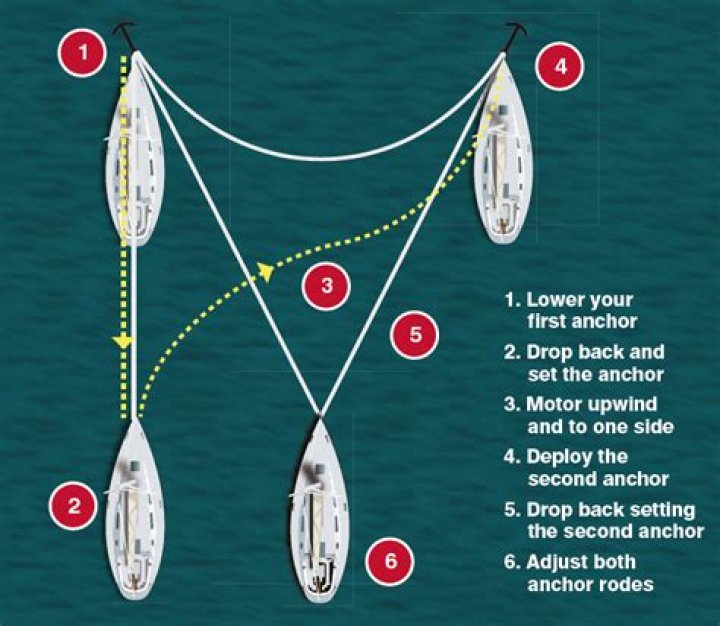 1

4

3

5

2

6

1. Lower your first anchor
2. Drop back and set the anchor
3. Motor upwind and to one side
4. Deploy the second anchor
5. Drop back setting the second anchor
6. Adjust both anchor rodes