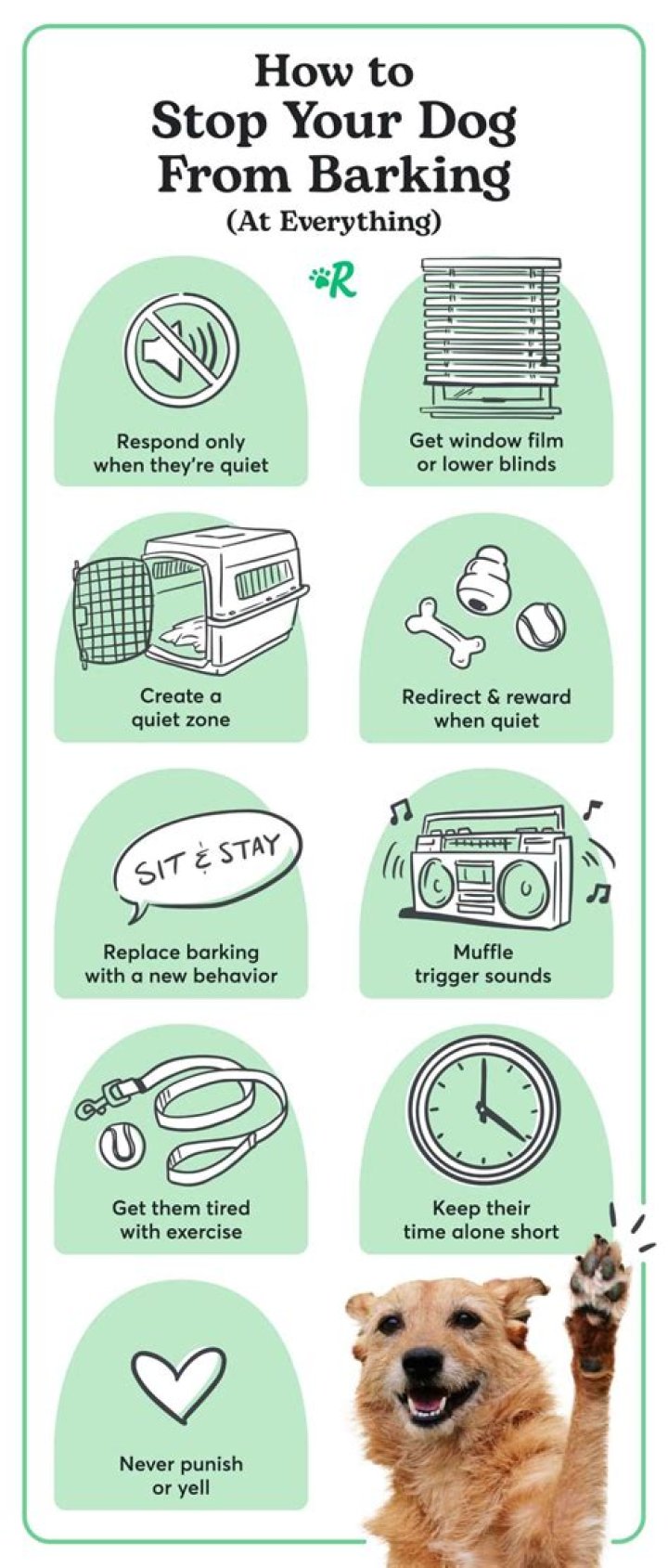 How to
Stop Your Dog
From Barking
(At Everything)

R

Respond only when they're quiet

Get window film or lower blinds

Create a quiet zone

Redirect & reward when quiet

SIT & STAY

Replace barking with a new behavior

Muffle trigger sounds

Get them tired with exercise

Keep their time alone short

Never punish or yell