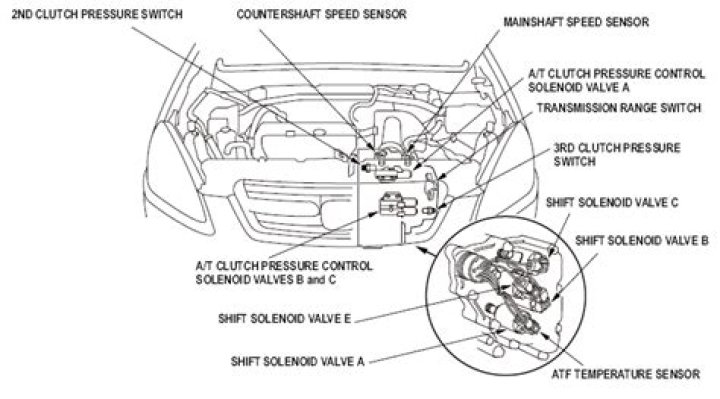 2ND CLUTCH PRESSURE SWITCH
COUNTERSHAFT SPEED SENSOR
MAINSHAFT SPEED SENSOR
A/T CLUTCH PRESSURE CONTROL SOLENOID VALVE A
TRANSMISSION RANGE SWITCH
3RD CLUTCH PRESSURE SWITCH
SHIFT SOLENOID VALVE C
SHIFT SOLENOID VALVE B
A/T CLUTCH PRESSURE CONTROL SOLENOID VALVES B and C
SHIFT SOLENOID VALVE E
SHIFT SOLENOID VALVE A
ATF TEMPERATURE SENSOR