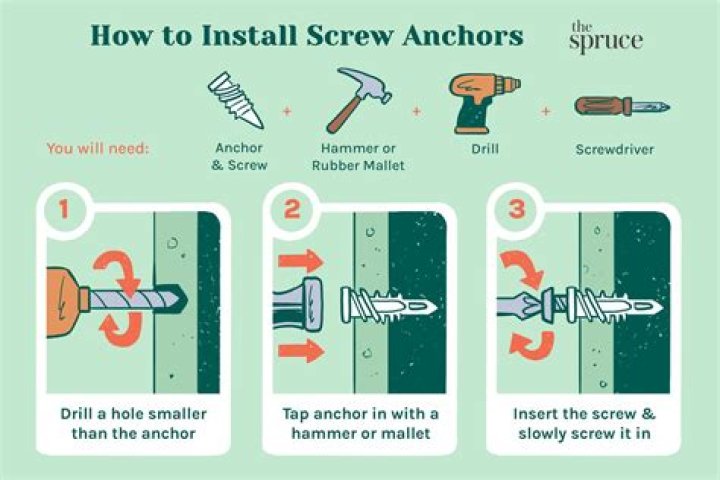 How to Install Screw Anchors

the spruce

You will need:

Anchor & Screw + Hammer or Rubber Mallet + Drill + Screwdriver

1

Drill a hole smaller than the anchor

2

Tap anchor in with a hammer or mallet

3

Insert the screw & slowly screw it in