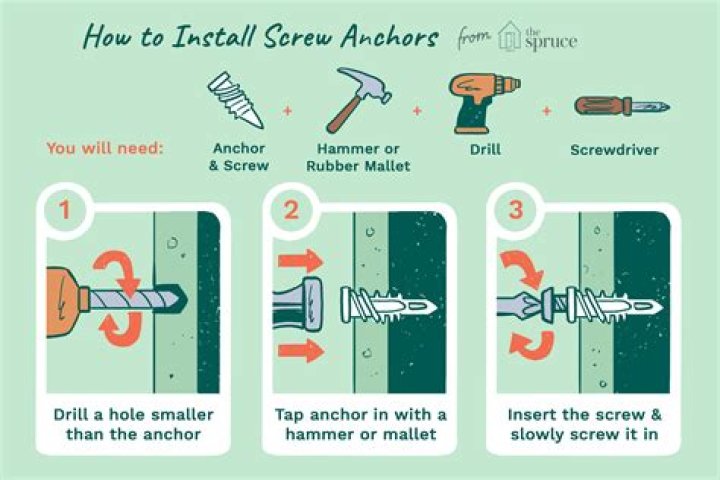 How to Install Screw Anchors from the spruce

You will need:

Anchor & Screw + Hammer or Rubber Mallet + Drill + Screwdriver

1

Drill a hole smaller than the anchor

2

Tap anchor in with a hammer or mallet

3

Insert the screw & slowly screw it in