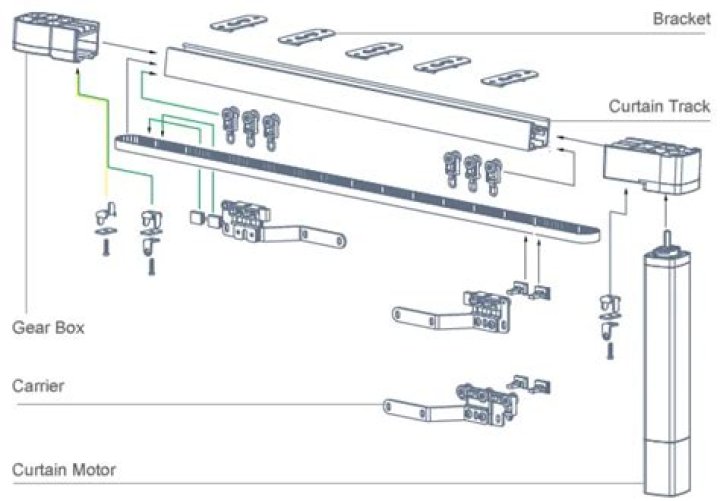 Bracket

Curtain Track

Gear Box

Carrier

Curtain Motor