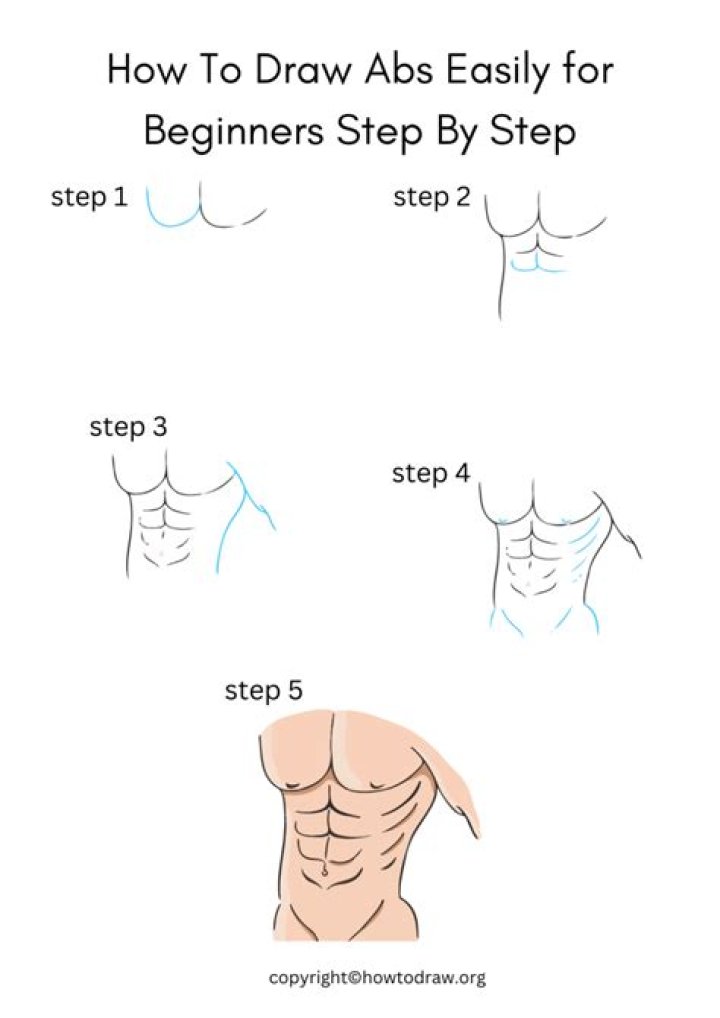 How To Draw Abs Easily for Beginners Step By Step

step 1

step 2

step 3

step 4

step 5

copyright©howtodraw.org