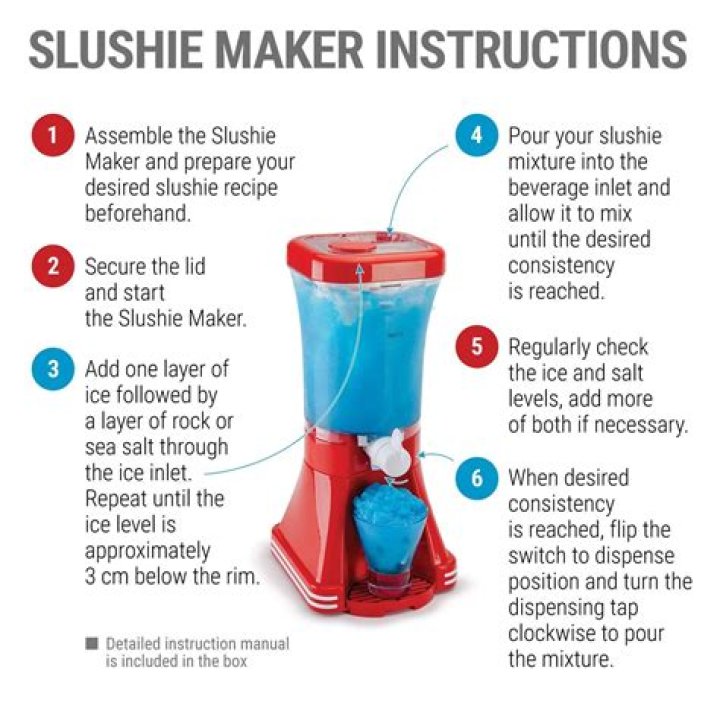 SLUSHIE MAKER INSTRUCTIONS

1 Assemble the Slushie Maker and prepare your desired slushie recipe beforehand.

2 Secure the lid and start the Slushie Maker.

3 Add one layer of ice followed by a layer of rock or sea salt through the ice inlet. Repeat until the ice level is approximately 3 cm below the rim.

Detailed instruction manual is included in the box

4 Pour your slushie mixture into the beverage inlet and allow it to mix until the desired consistency is reached.

5 Regularly check the ice and salt levels, add more of both if necessary.

6 When desired consistency is reached, flip the switch to dispense position and turn the dispensing tap clockwise to pour the mixture.