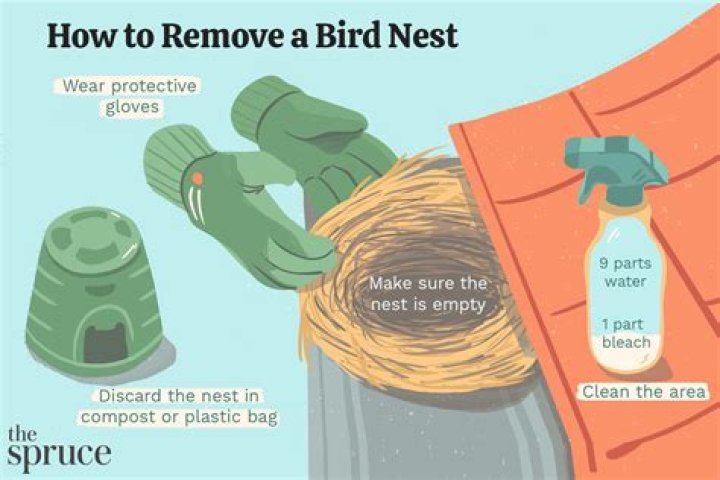 How to Remove a Bird Nest

Wear protective gloves

Make sure the nest is empty

9 parts water

1 part bleach

Clean the area

Discard the nest in compost or plastic bag

the spruce