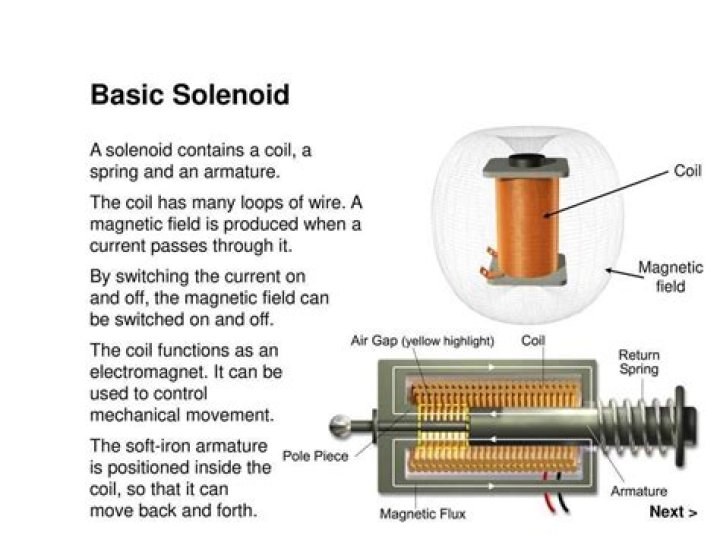 Basic Solenoid

A solenoid contains a coil, a spring and an armature.

The coil has many loops of wire. A magnetic field is produced when a current passes through it.

By switching the current on and off, the magnetic field can be switched on and off.

The coil functions as an electromagnet. It can be used to control mechanical movement.

The soft-iron armature is positioned inside the coil, so that it can move back and forth.

Coil

Magnetic field

Air Gap (yellow highlight)

Coil

Return Spring

Pole Piece

Armature

Magnetic Flux

Next >