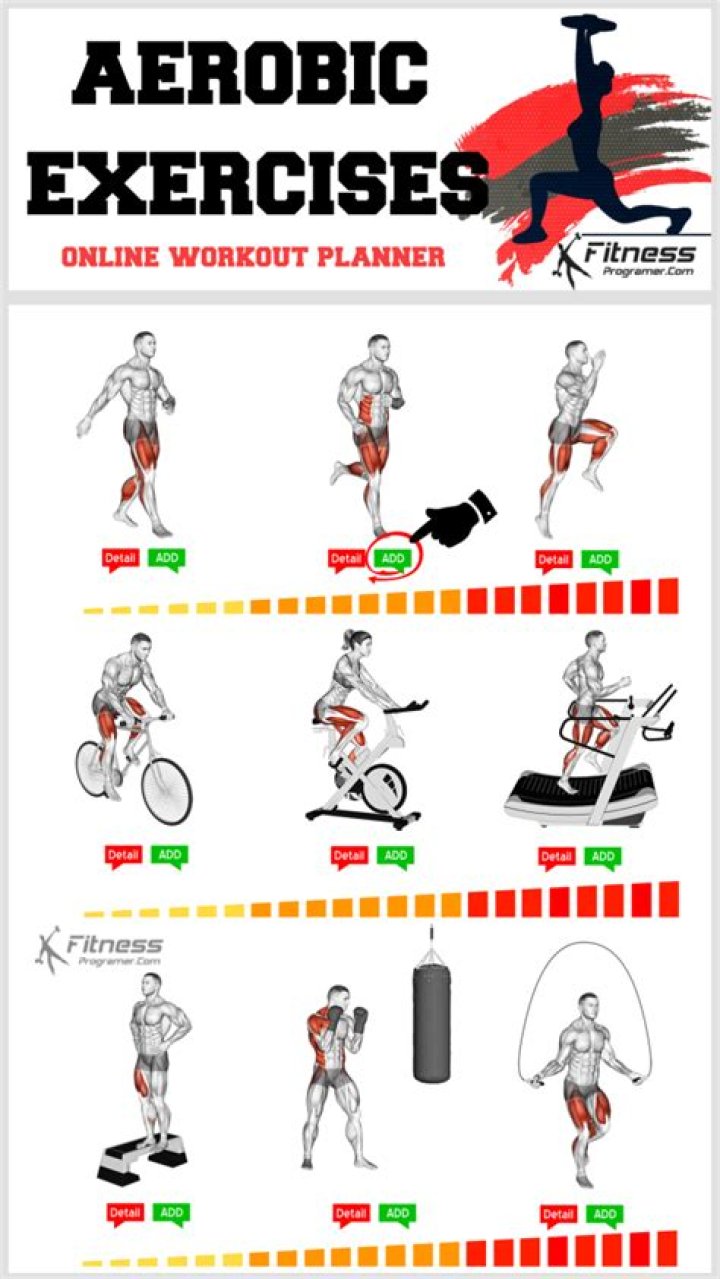 AEROBIC EXERCISES

ONLINE WORKOUT PLANNER

Fitness Programer.Com

Detail ADD

Detail ADD

Detail ADD

Detail ADD

Detail ADD

Detail ADD

Fitness Programer.Com

Detail ADD

Detail ADD

Detail ADD